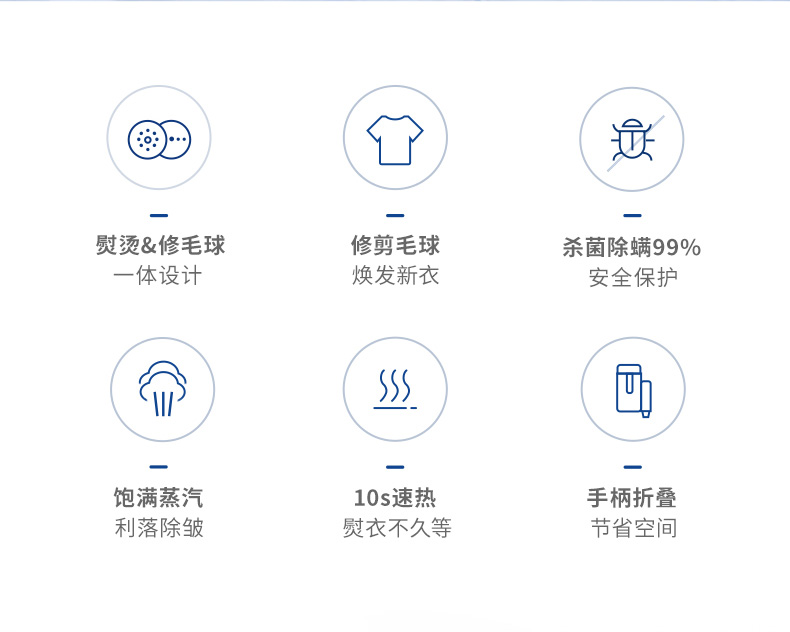 熨烫&修毛球
一体设计

修剪毛球
焕发新衣

杀菌除螨99%
安全保护

饱满蒸汽
利落除皱

10s速热
熨衣不久等

手柄折叠
节省空间