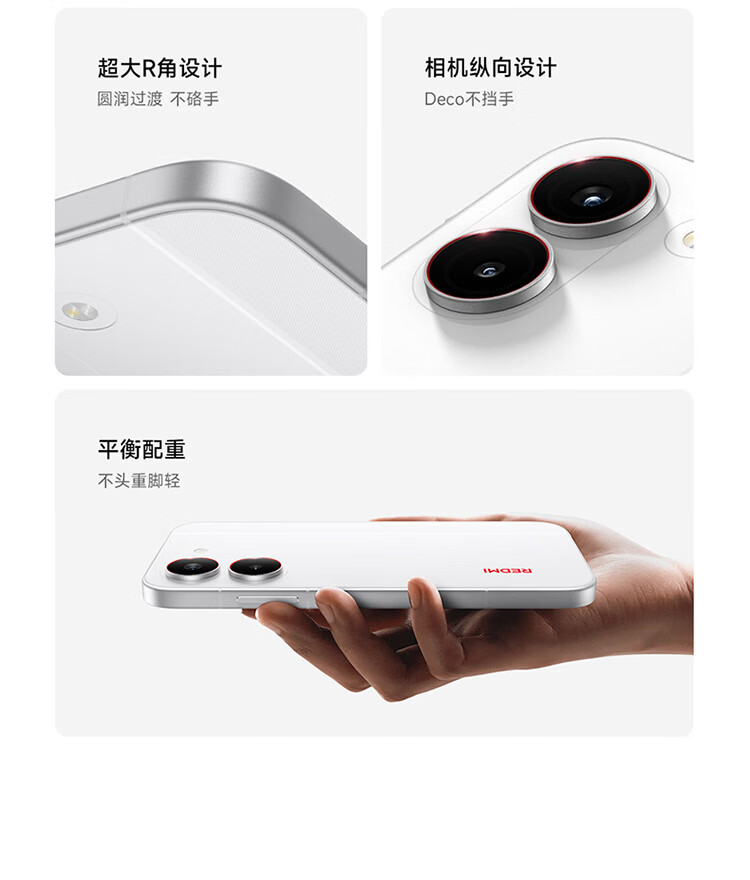 超大R角设计
圆润过渡 不硌手

相机纵向设计
Deco不挡手

平衡配重
不头重脚轻

REDMI