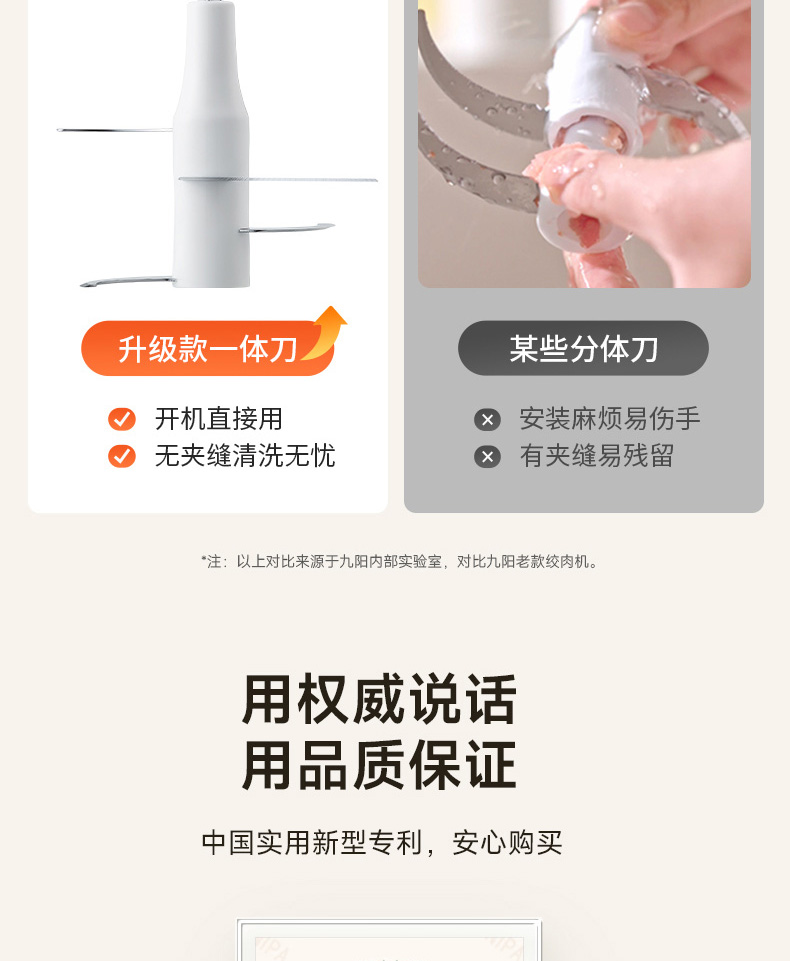 升级款一体刀

开机直接用
无夹缝清洗无忧

某些分体刀

安装麻烦易伤手
有夹缝易残留

*注：以上对比来源于九阳内部实验室，对比九阳老款绞肉机。

用权威说话
用品质保证

中国实用新型专利，安心购买