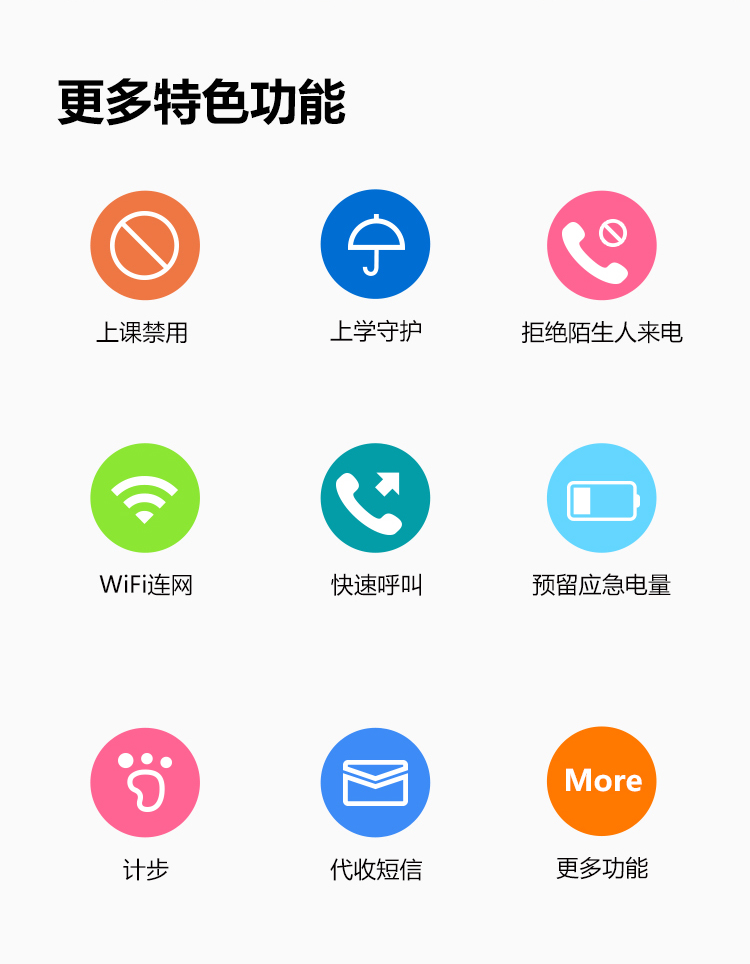 更多特色功能

上课禁用

上学守护

拒绝陌生人来电

WiFi连网

快速呼叫

预留应急电量

计步

代收短信

More

更多功能