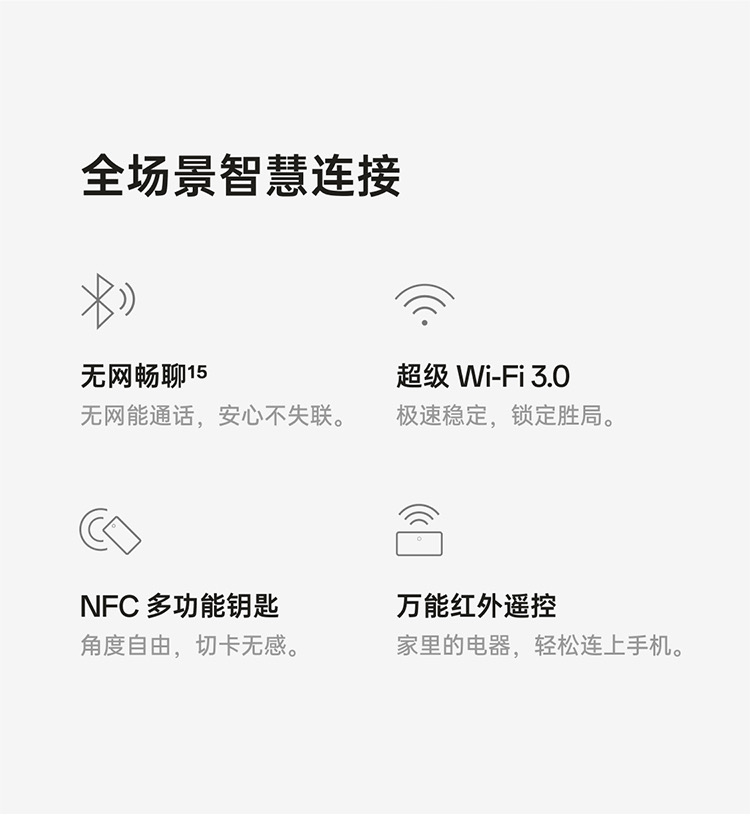 全场景智慧连接

无网畅聊$^{15}$

无网能通话，安心不失联。

超级Wi-Fi 3.0

极速稳定，锁定胜局。

NFC多功能钥匙

角度自由，切卡无感。

万能红外遥控

家里的电器，轻松连上手机。