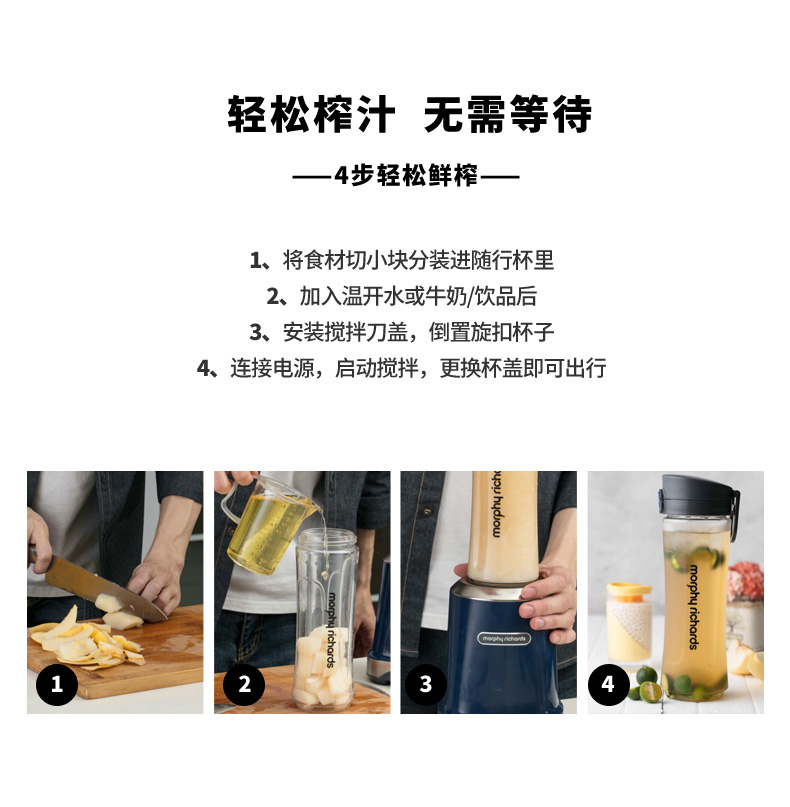 轻松榨汁 无需等待

—4步轻松鲜榨—

1、将食材切小块分装进随行杯里
2、加入温开水或牛奶/饮品后
3、安装搅拌刀盖，倒置旋扣杯子
4、连接电源，启动搅拌，更换杯盖即可出行

1

morphy richards

2

morphy richards

morphy richards

3

morphy richards

4